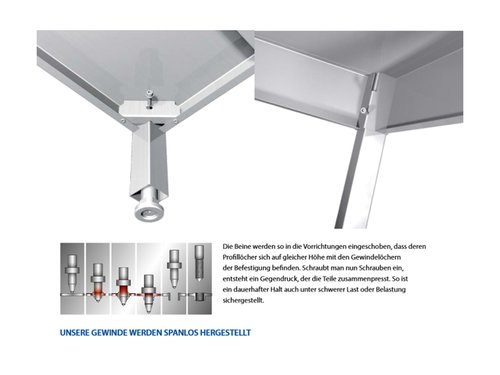 Die Beine werden so in die Vorrichtungen eingeschoben, dass deren Profillöcher sich auf gleicher Höhe mit den Gewindelöchern der Befestigung befinden. Schraubt man nun Schrauben ein, entsteht ein Gegendruck, der die Teile zusammenpresst. So ist ein dauerhafter Halt auch unter schwerer Last oder Belastung sichergestellt.

UNSERE GEWINDE WERDEN SPANLOS HERGESTELLT