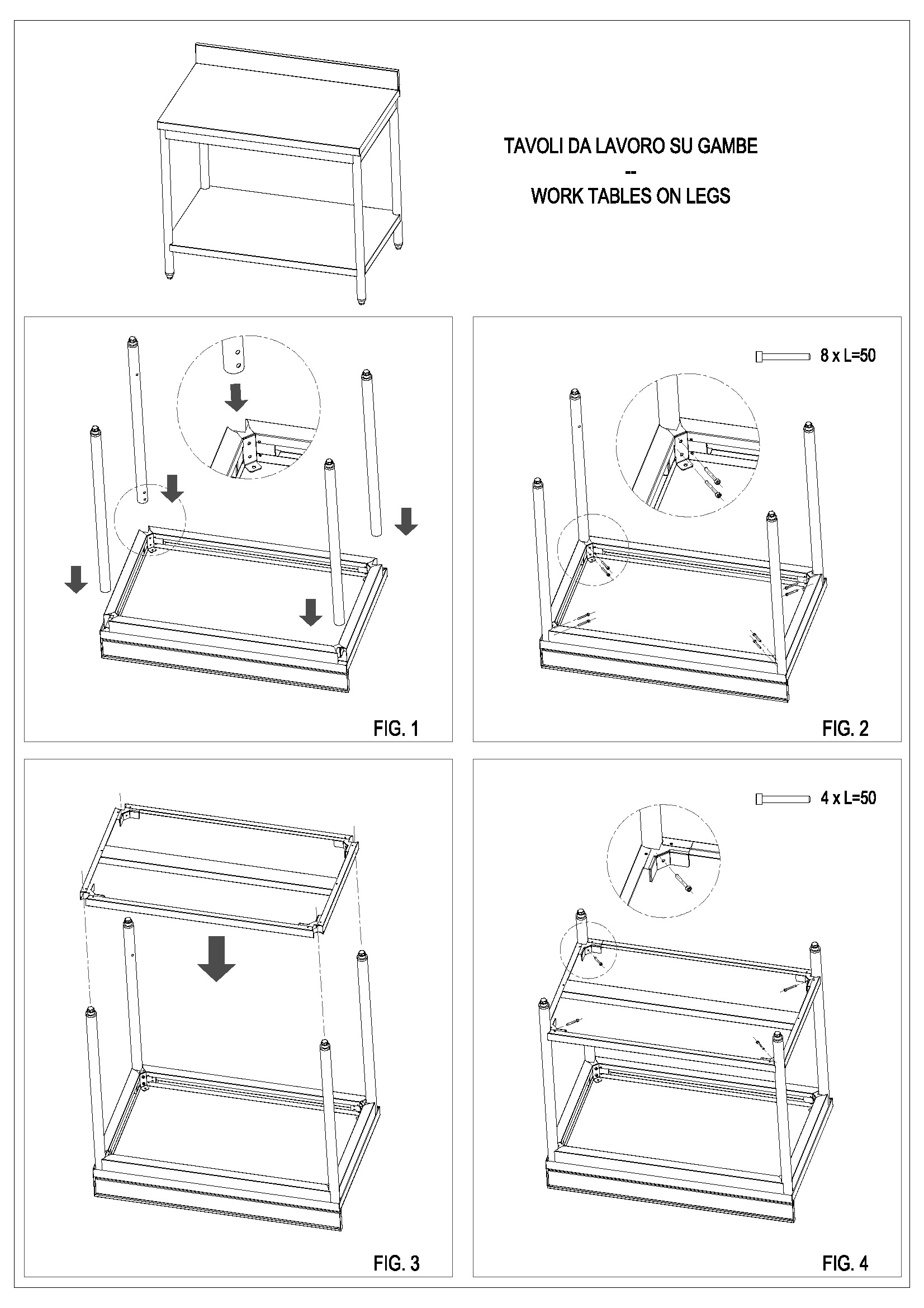 TAVOLI DA LAVORO SU GAMBE
--
WORK TABLES ON LEGS

FIG. 1

8 x L=50

FIG. 2

FIG. 3

4 x L=50

FIG. 4