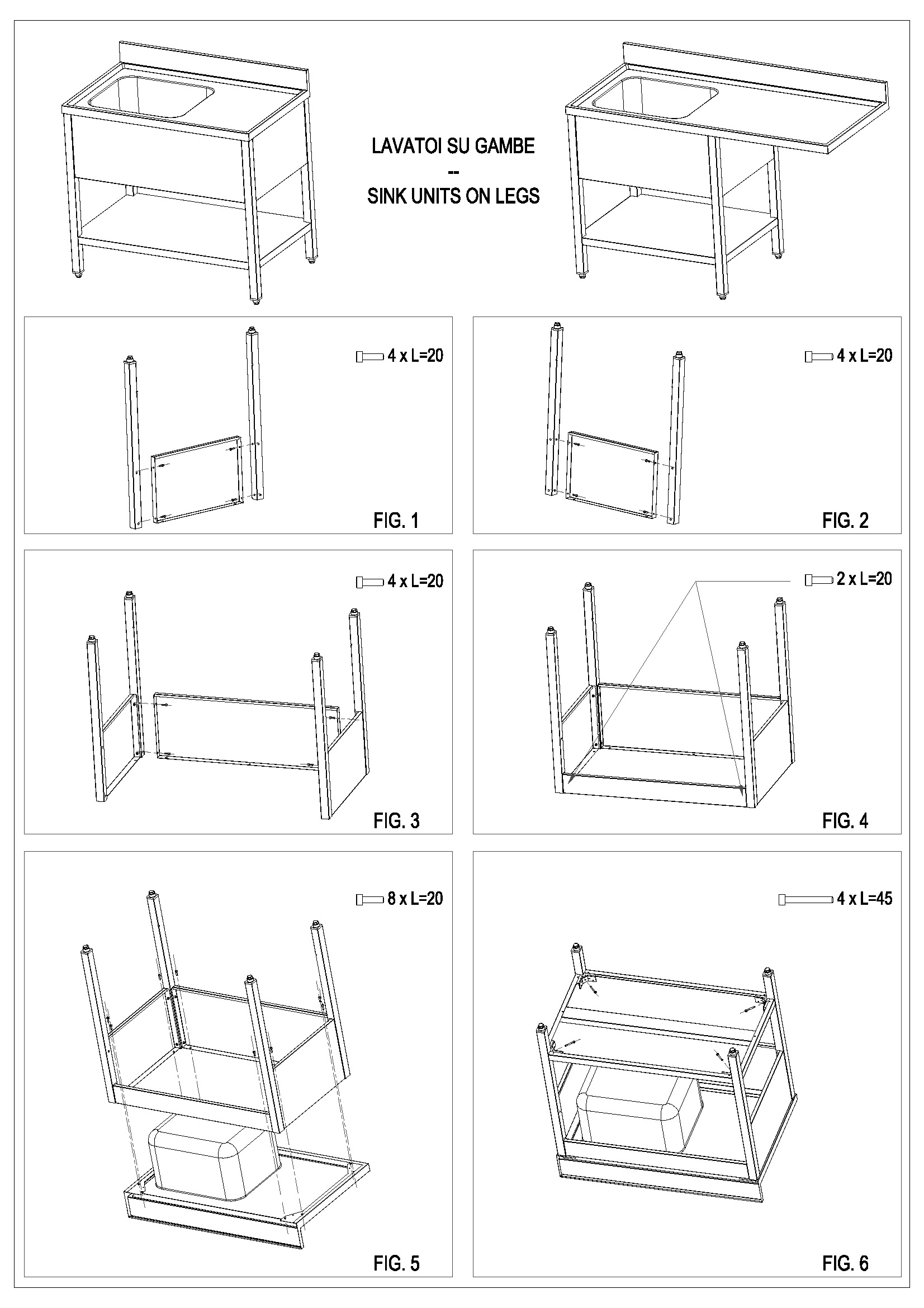 LAVATOI SU GAMBE
--
SINK UNITS ON LEGS

4 x L=20

FIG. 1

4 x L=20

FIG. 2

4 x L=20

FIG. 3

2 x L=20

FIG. 4

8 x L=20

FIG. 5

4 x L=45

FIG. 6